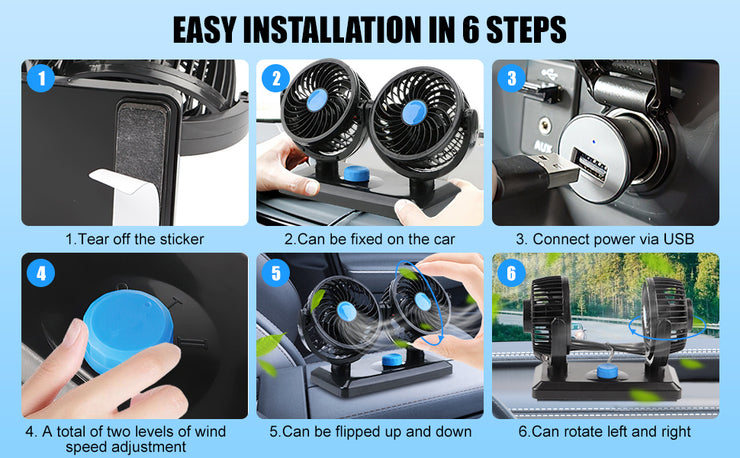 EASY INSTALLATION IN 6 STEPS

1

1.Tear off the sticker

2

2.Can be fixed on the car

3

AUX

3. Connect power via USB

4

4. A total of two levels of wind speed adjustment

5

5.Can be flipped up and down

6

6.Can rotate left and right